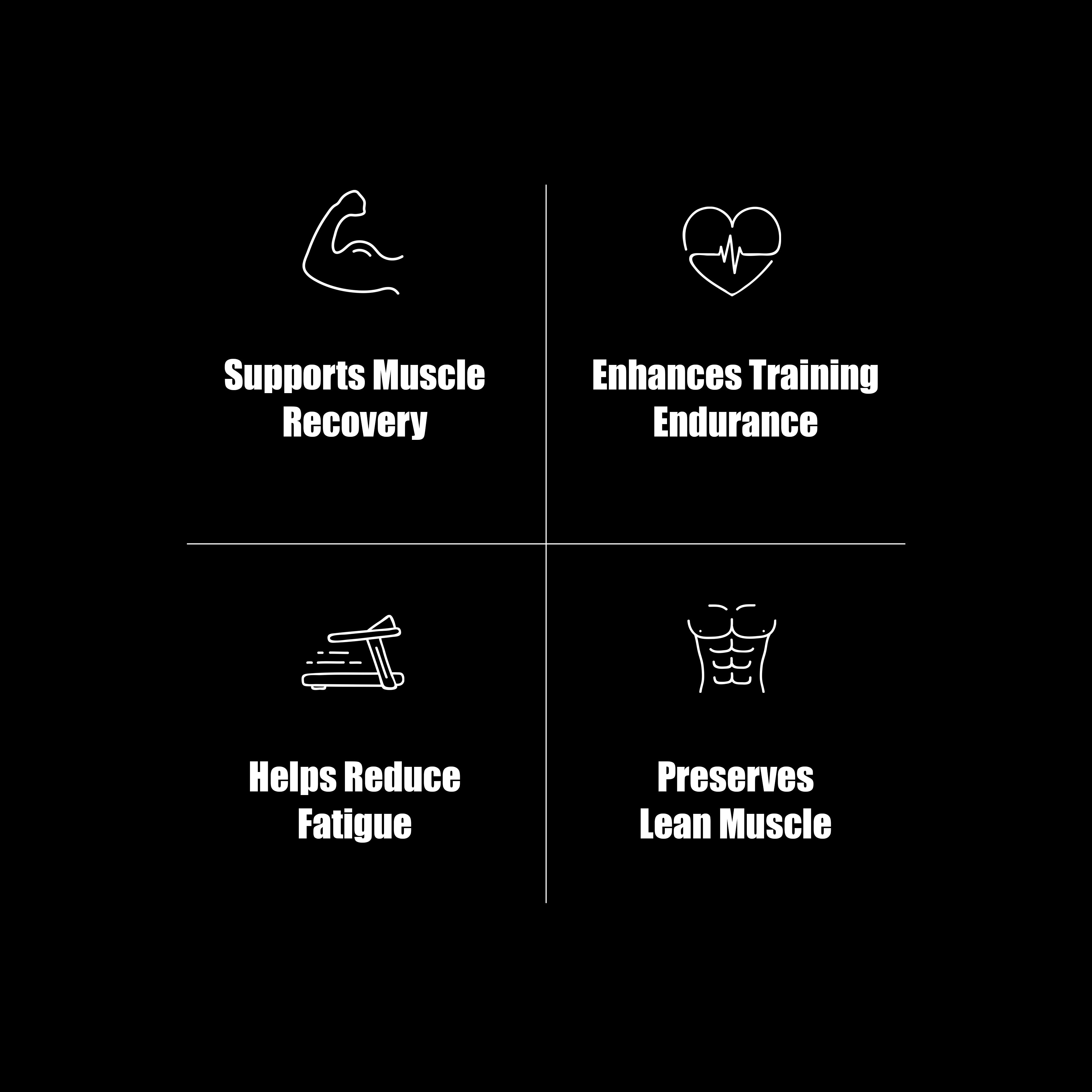 Supports Muscle Recovery

Enhances Training Endurance

Helps Reduce Fatigue

Preserves Lean Muscle